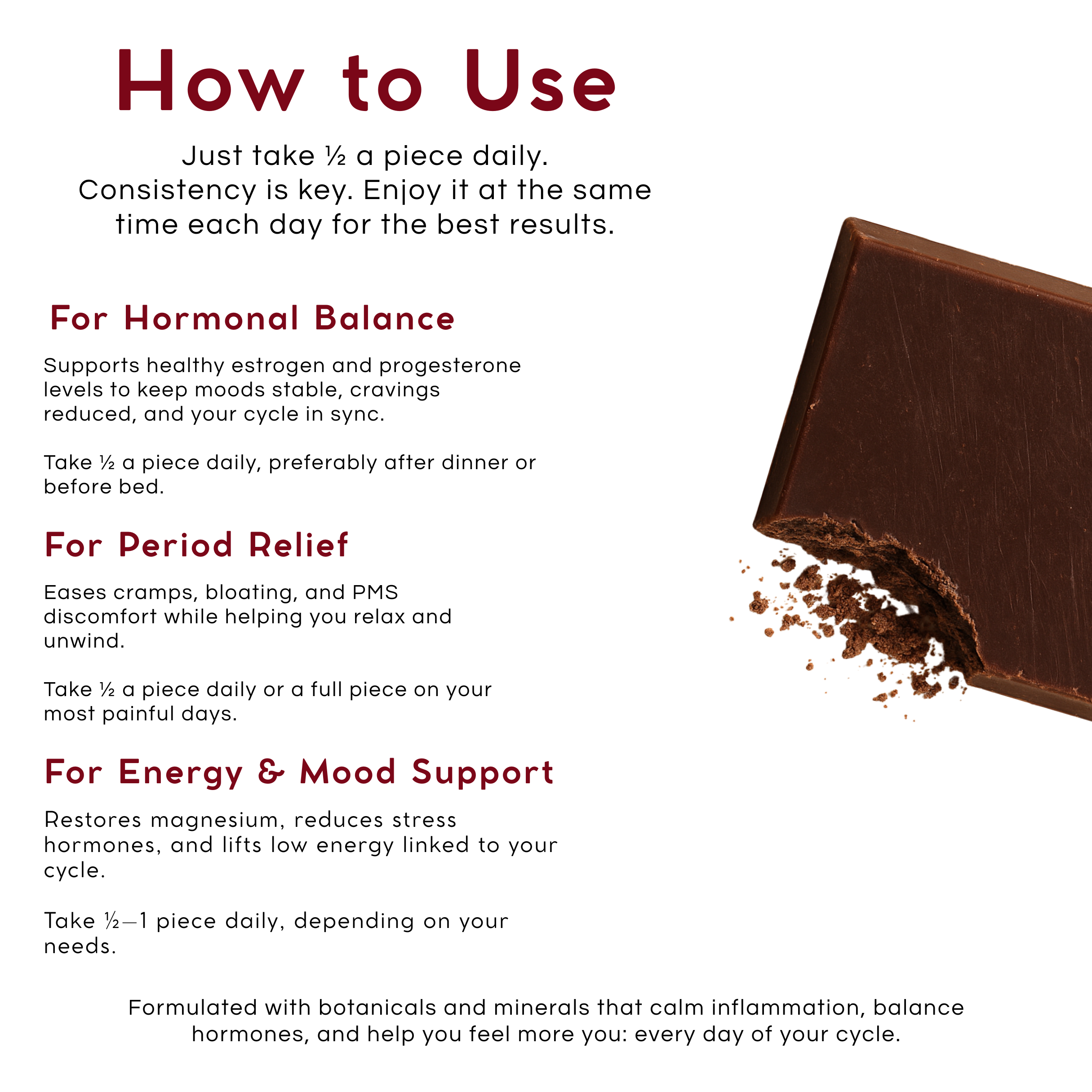 How to Use

Just take ½ a piece daily. Consistency is key. Enjoy it at the same time each day for the best results.

For Hormonal Balance

Supports healthy estrogen and progesterone levels to keep moods stable, cravings reduced, and your cycle in sync.

Take ½ a piece daily, preferably after dinner or before bed.

For Period Relief

Eases cramps, bloating, and PMS discomfort while helping you relax and unwind.

Take ½ a piece daily or a full piece on your most painful days.

For Energy & Mood Support

Restores magnesium, reduces stress hormones, and lifts low energy linked to your cycle.

Take ½—1 piece daily, depending on your needs.

Formulated with botanicals and minerals that calm inflammation, balance hormones, and help you feel more you: every day of your cycle.